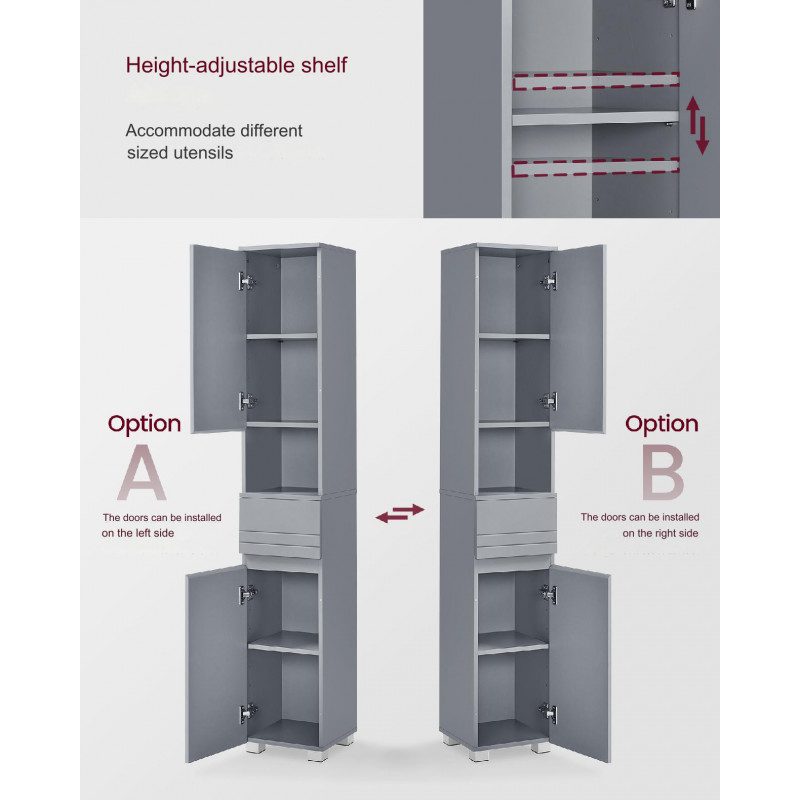 Height-adjustable shelf

Accommodate different sized utensils

Option
A
The doors can be installed on the left side

Option
B
The doors can be installed on the right side