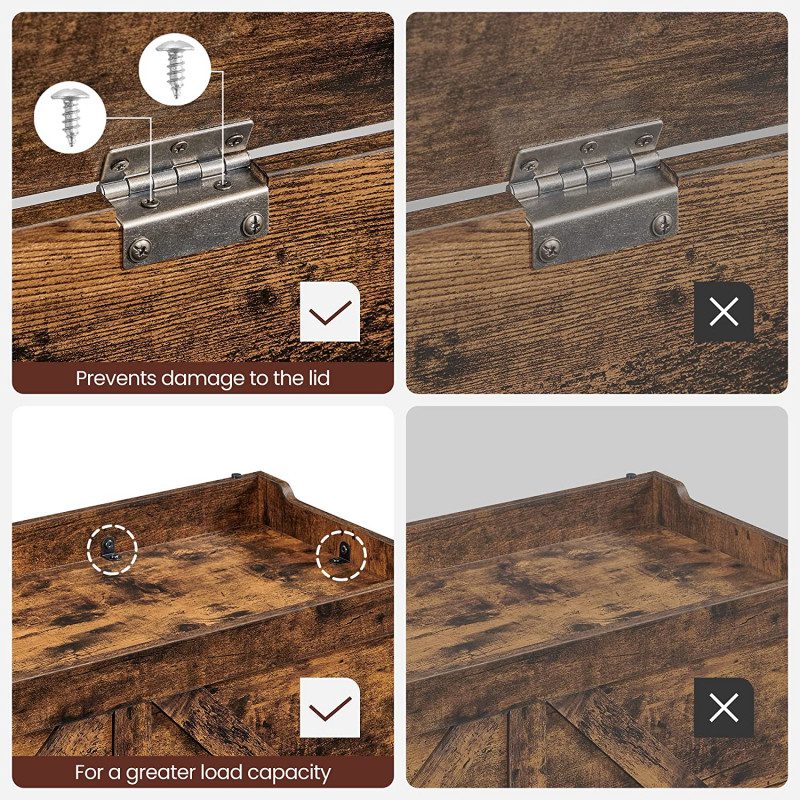 Prevents damage to the lid

For a greater load capacity