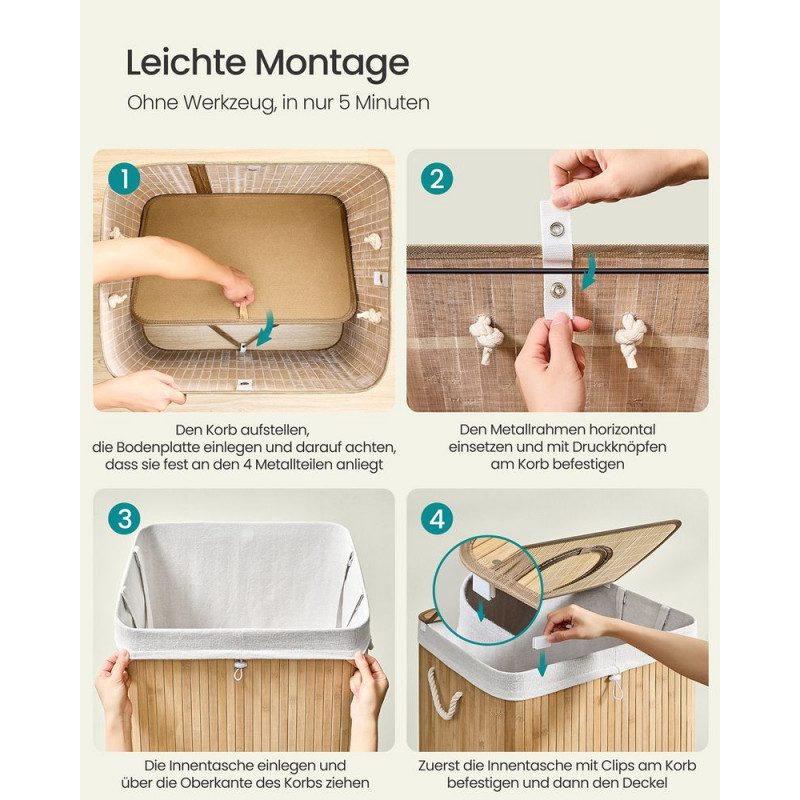 Leichte Montage

Ohne Werkzeug, in nur 5 Minuten

1

Den Korb aufstellen, die Bodenplatte einlegen und darauf achten, dass sie fest an den 4 Metallteilen anliegt

2

Den Metallrahmen horizontal einsetzen und mit Druckknöpfen am Korb befestigen

3

Die Innentasche einlegen und über die Oberkante des Korbs ziehen

4

Zuerst die Innentasche mit Clips am Korb befestigen und dann den Deckel