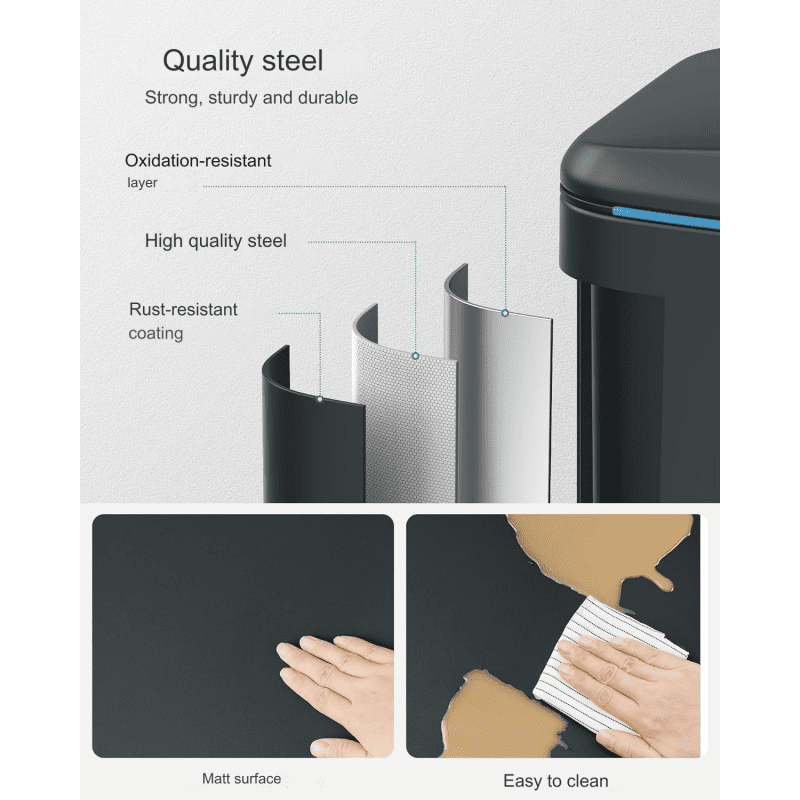 Quality steel
Strong, sturdy and durable

Oxidation-resistant layer

High quality steel

Rust-resistant coating

Matt surface

Easy to clean