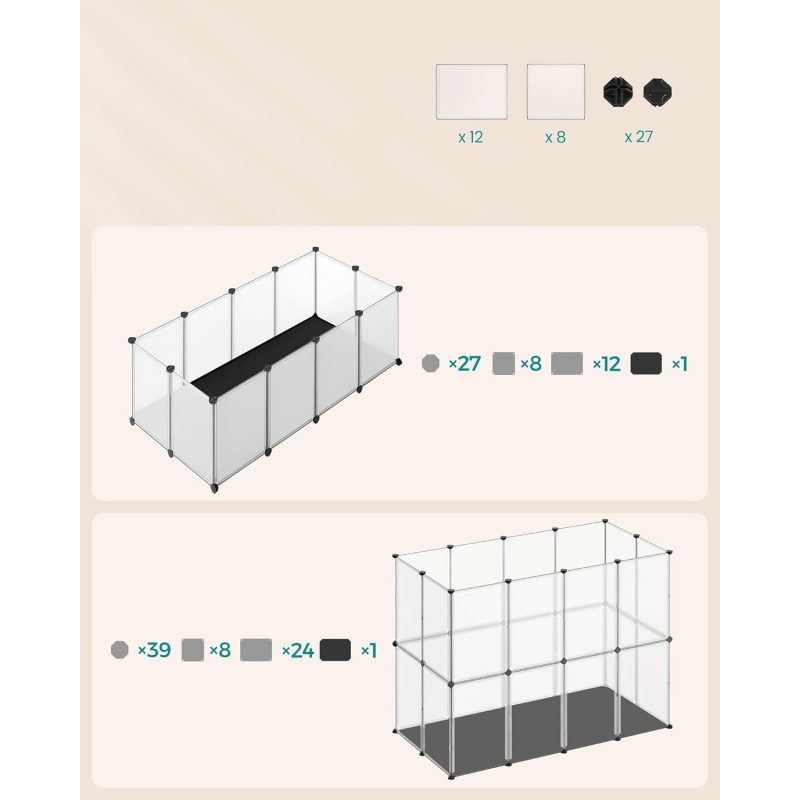 x 12 x 8 x 27

×27 ×8 ×12 ×1

×39 ×8 ×24 ×1